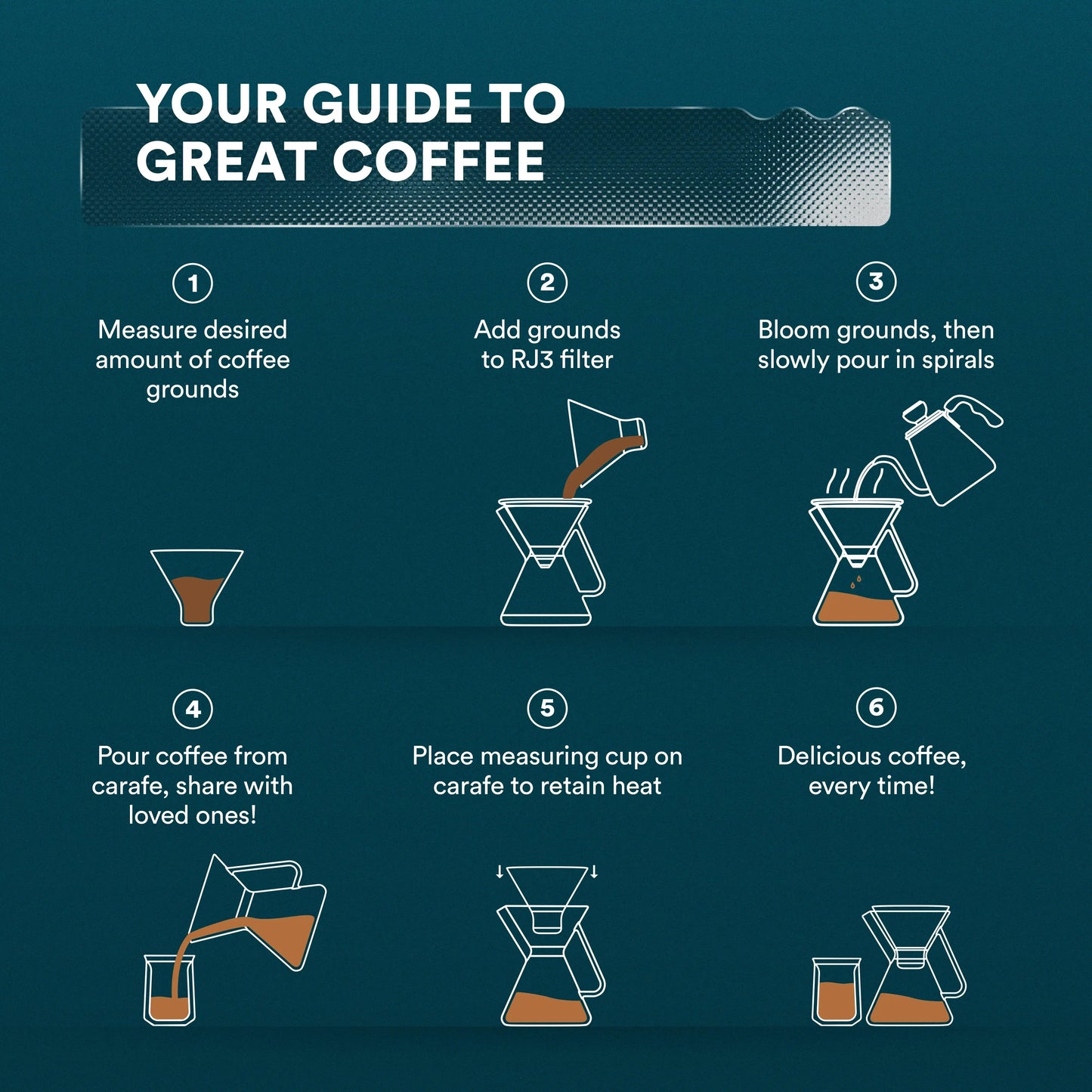 YOUR GUIDE TO GREAT COFFEE

1
Measure desired amount of coffee grounds

2
Add grounds to RJ3 filter

3
Bloom grounds, then slowly pour in spirals

4
Pour coffee from carafe, share with loved ones!

5
Place measuring cup on carafe to retain heat

6
Delicious coffee, every time!