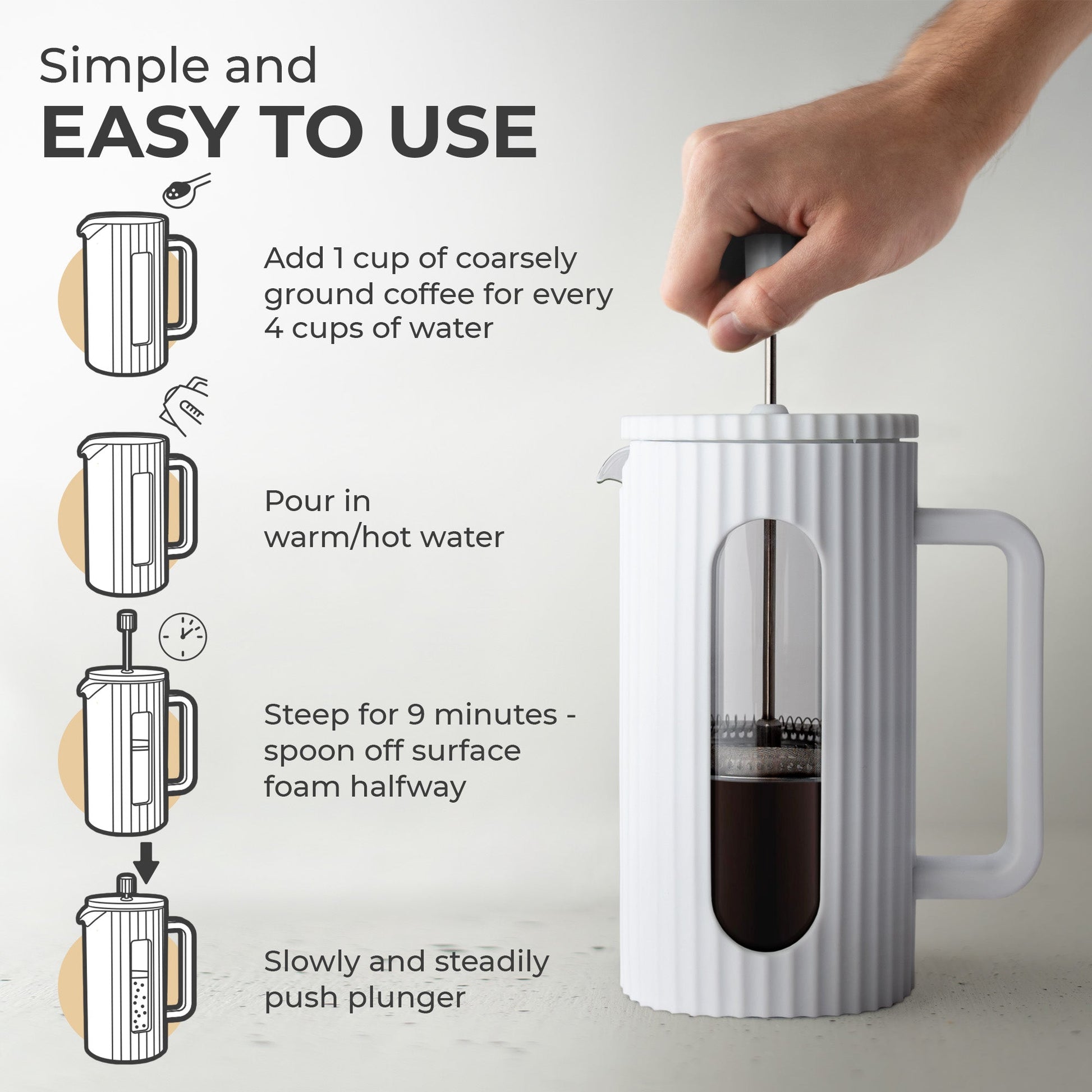 Simple and
EASY TO USE

Add 1 cup of coarsely ground coffee for every 4 cups of water

Pour in warm/hot water

Steep for 9 minutes - spoon off surface foam halfway

Slowly and steadily push plunger